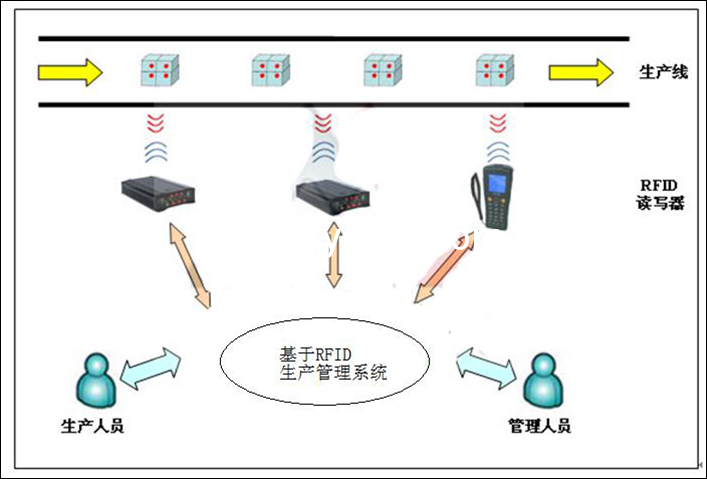 生产线

RFID
读写器

基于RFID
生产管理系统

生产人员

管理人员